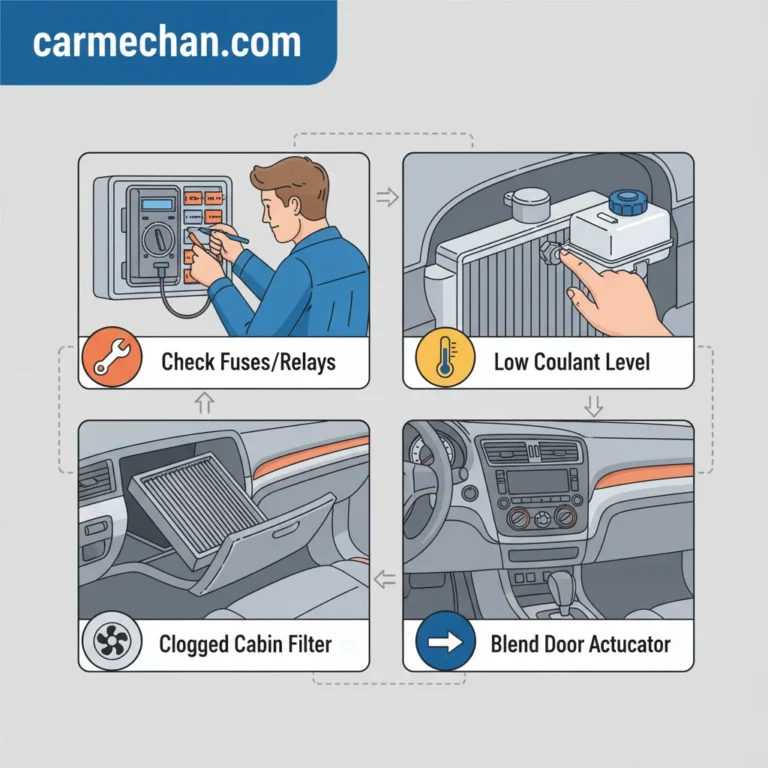 carmechan.com

Check Fuses/Relays

Low Coulant Level

Clogged Cabin Filter

Blend Door Actucator