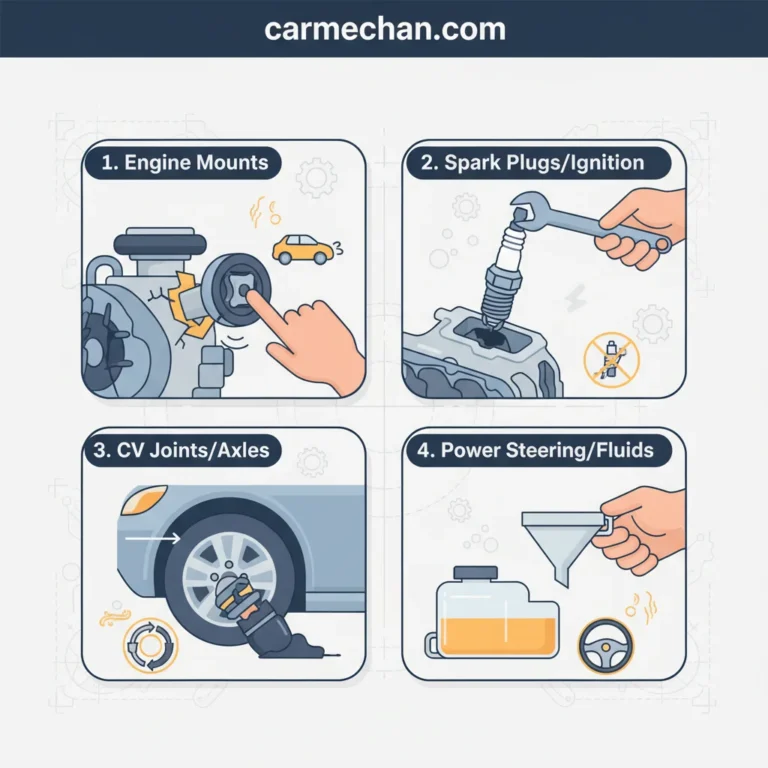 carmechan.com

1. Engine Mounts

2. Spark Plugs/Ignition

3. CV Joints/Axles

4. Power Steering/Fluids