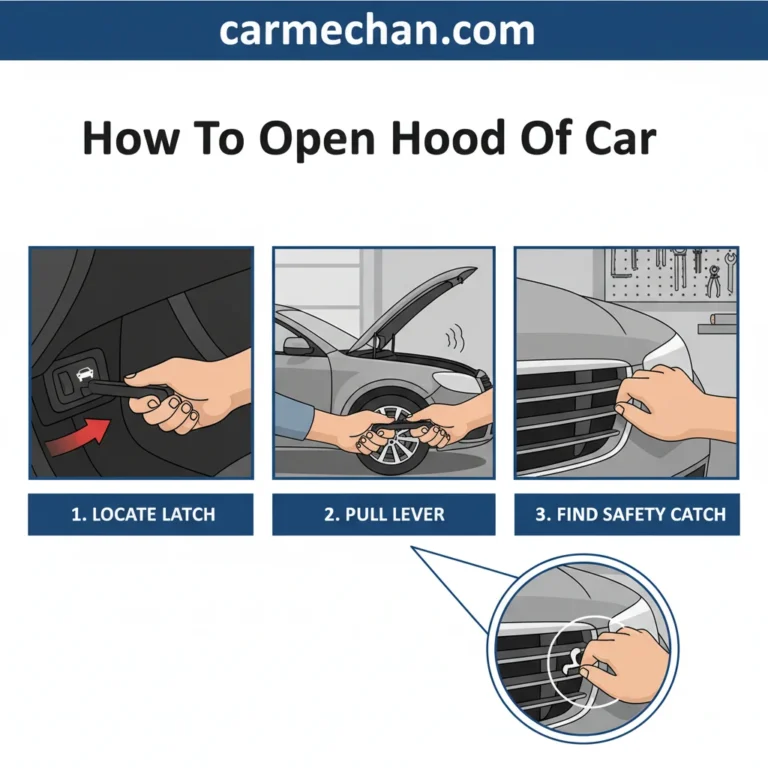 carmechan.com

How To Open Hood Of Car

1. LOCATE LATCH

2. PULL LEVER

3. FIND SAFETY CATCH