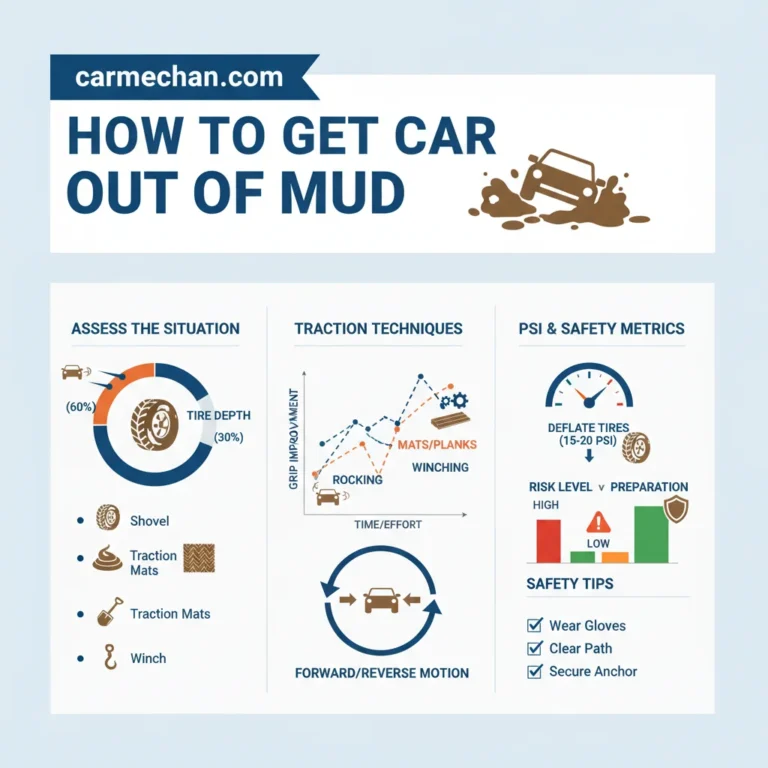 carmechan.com

HOW TO GET CAR OUT OF MUD

ASSESS THE SITUATION

(60%)

TIRE DEPTH

(30%)

Shovel

Traction Mats

Traction Mats

Winch

TRACTION TECHNIQUES

GRIP IMPROVEMENT

MATS/PLANKS

ROCKING

WINCHING

TIME/EFFORT

FORWARD/REVERSE MOTION

PSI & SAFETY METRICS

DEFLATE TIRES (15-20 PSI)

RISK LEVEL v PREPARATION

HIGH

LOW

SAFETY TIPS

Wear Gloves

Clear Path

Secure Anchor