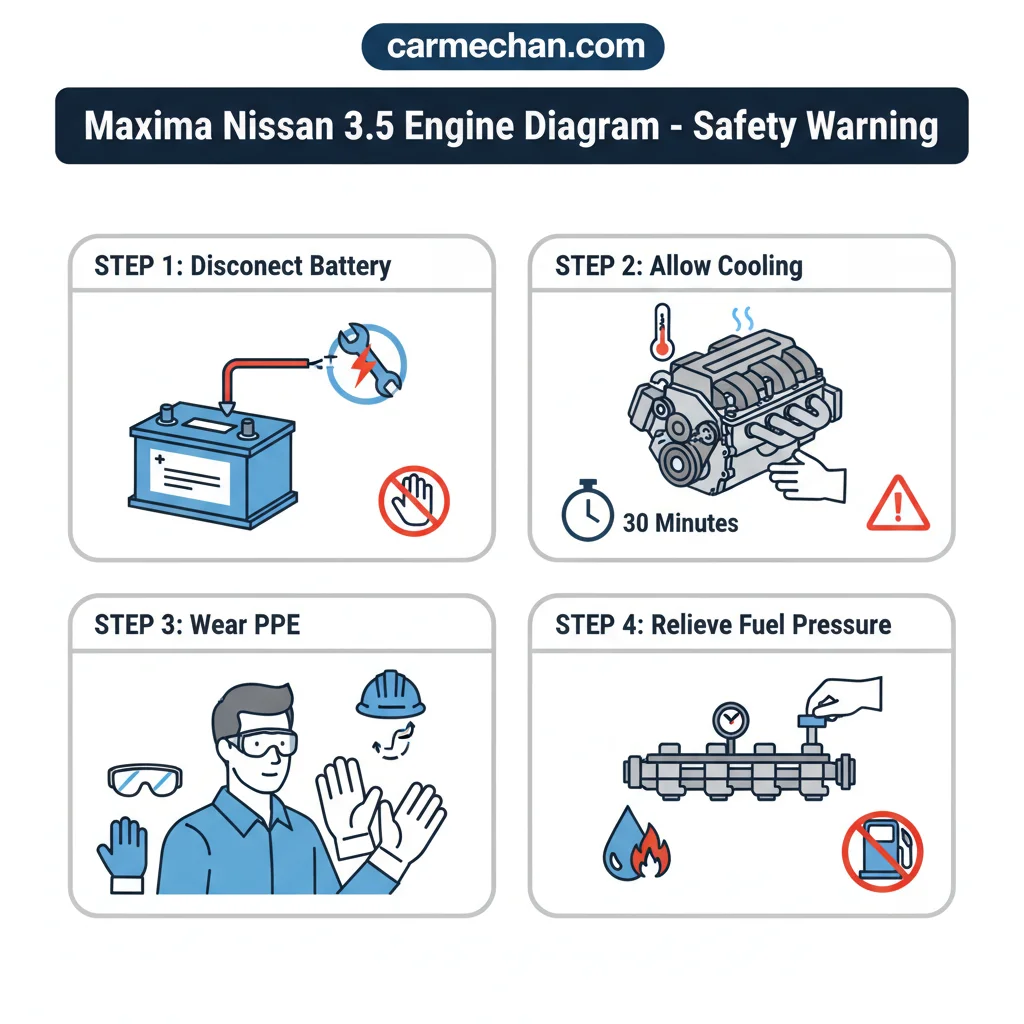 carmechan.com

Maxima Nissan 3.5 Engine Diagram - Safety Warning

STEP 1: Disconect Battery

STEP 2: Allow Cooling

30 Minutes

STEP 3: Wear PPE

STEP 4: Relieve Fuel Pressure