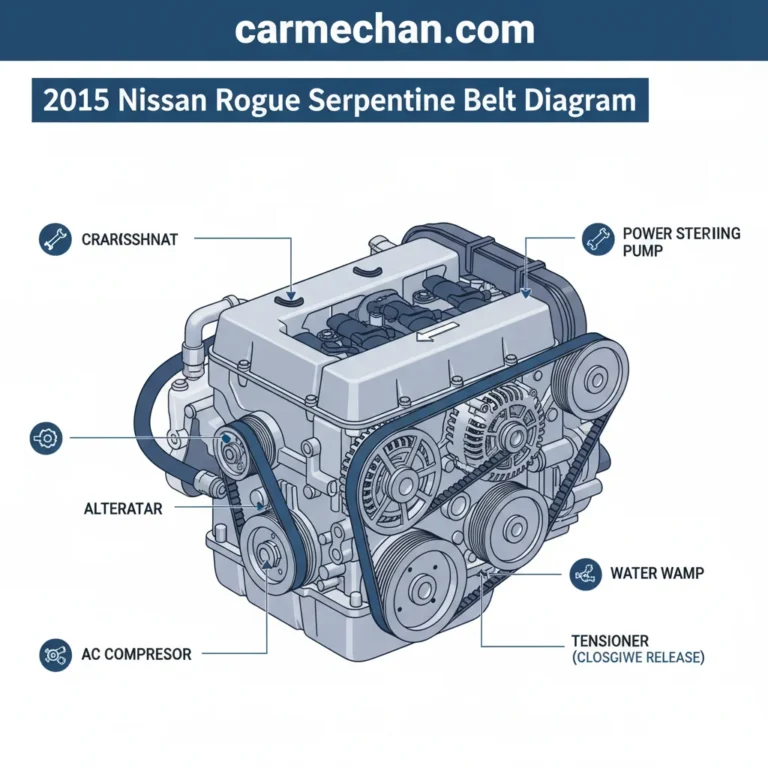 carmechan.com

2015 Nissan Rogue Serpentine Belt Diagram

CRARISSHNAT

POWER STERIING PUMP

ALTERATAR

WATER WAMP

AC COMPRESOR

TENSIONER (CLOSGIWE RELEASE)