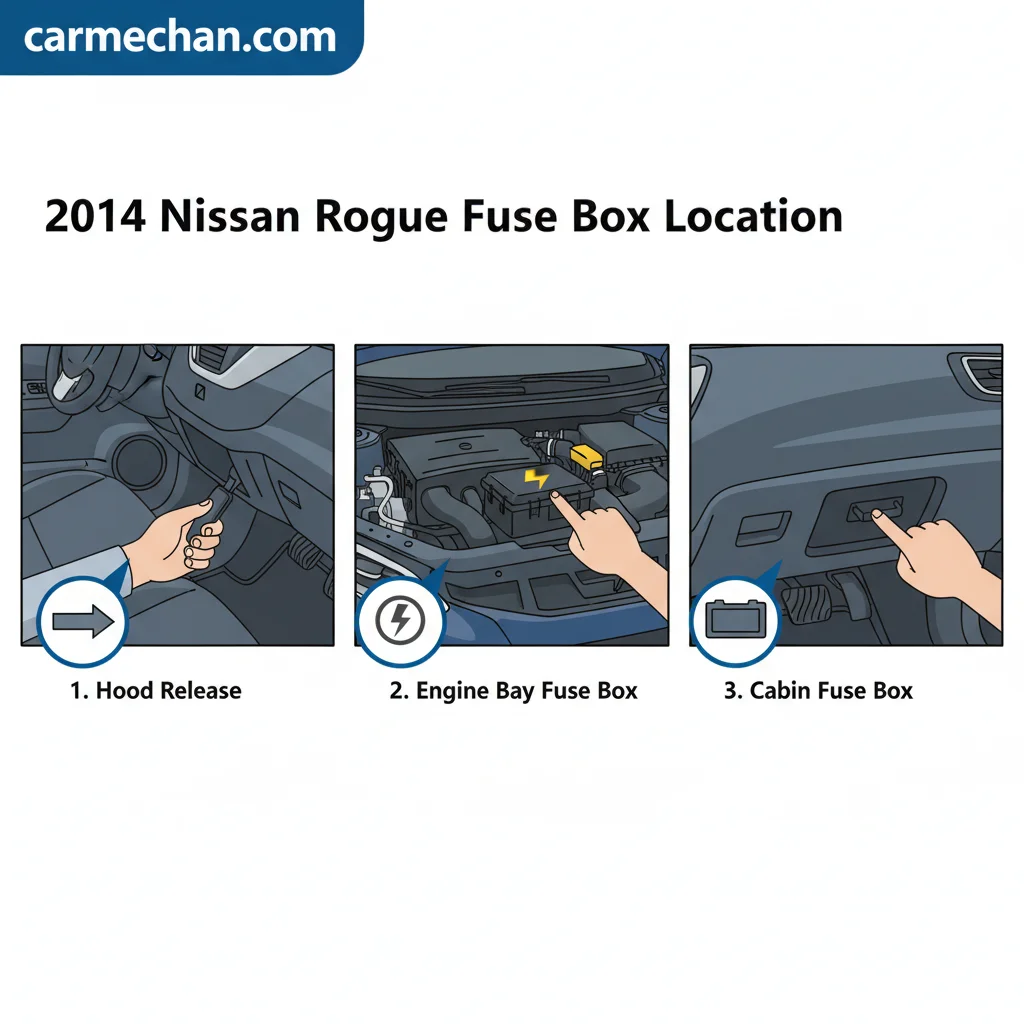 carmechan.com

2014 Nissan Rogue Fuse Box Location

1. Hood Release

2. Engine Bay Fuse Box

3. Cabin Fuse Box