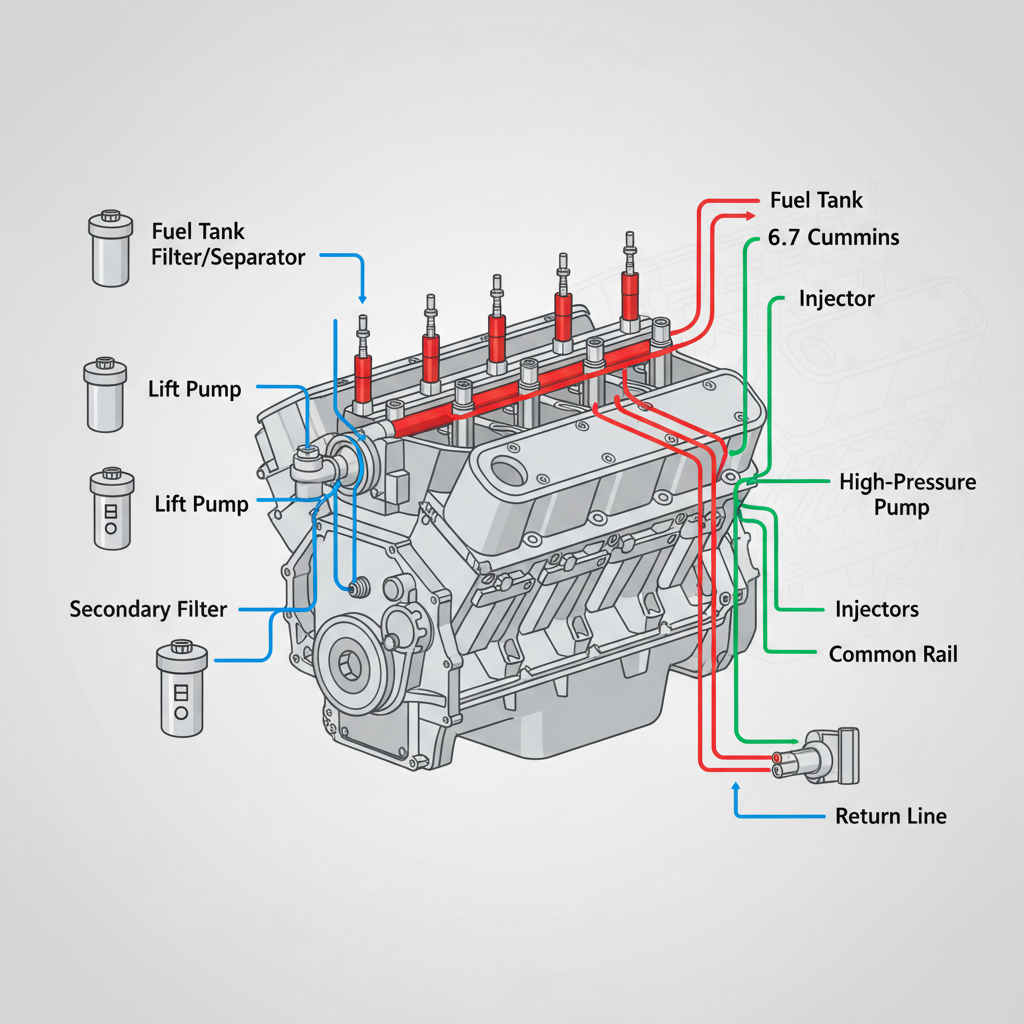 Fuel Tank Filter/Separator

Lift Pump

Lift Pump

Secondary Filter

Fuel Tank

6.7 Cummins

Injector

High-Pressure Pump

Injectors

Common Rail

Return Line